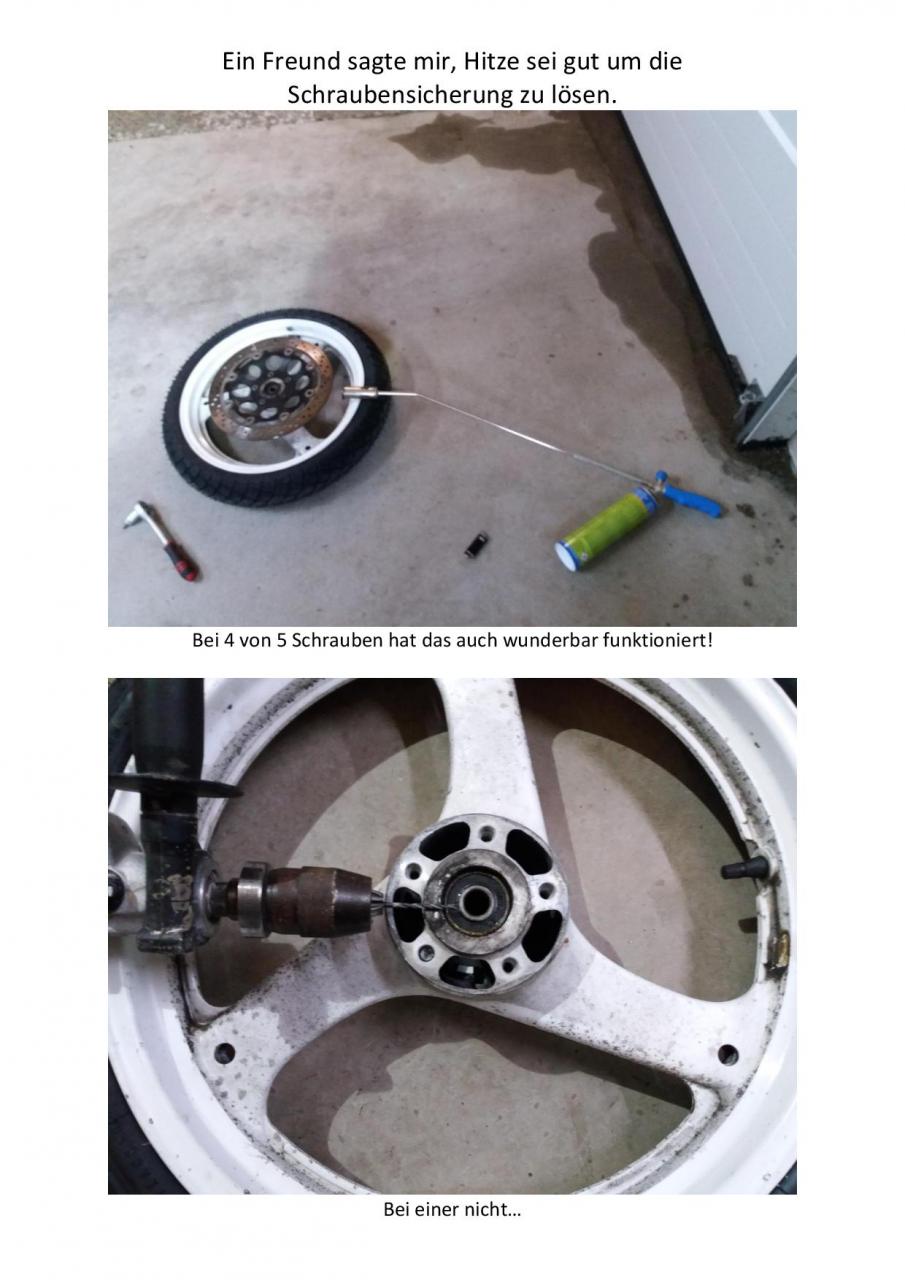 Ein Freund sagte mir, Hitze sei gut um die Schraubensicherung zu lösen.

Bei 4 von 5 Schrauben hat das auch wunderbar funktioniert!

Bei einer nicht…