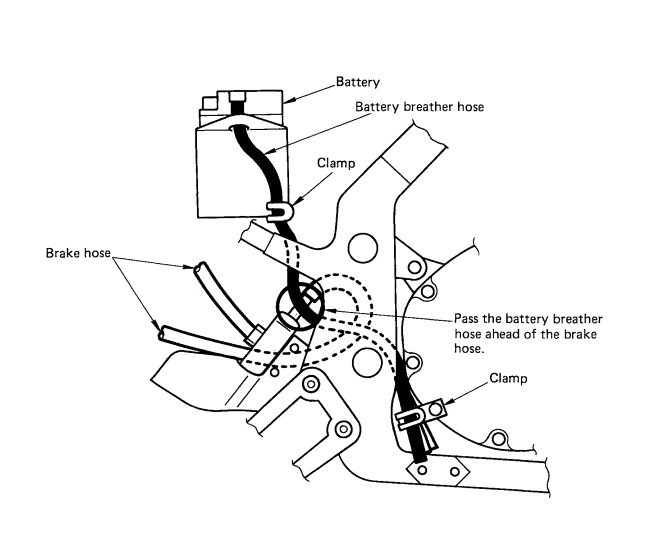 Battery
Battery breather hose
Clamp
Brake hose
Pass the battery breather hose ahead of the brake hose.
Clamp