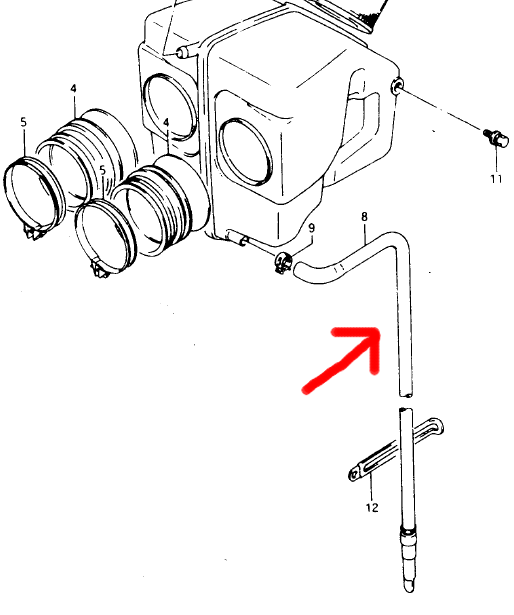 4
5
4
5
11
8
9
12