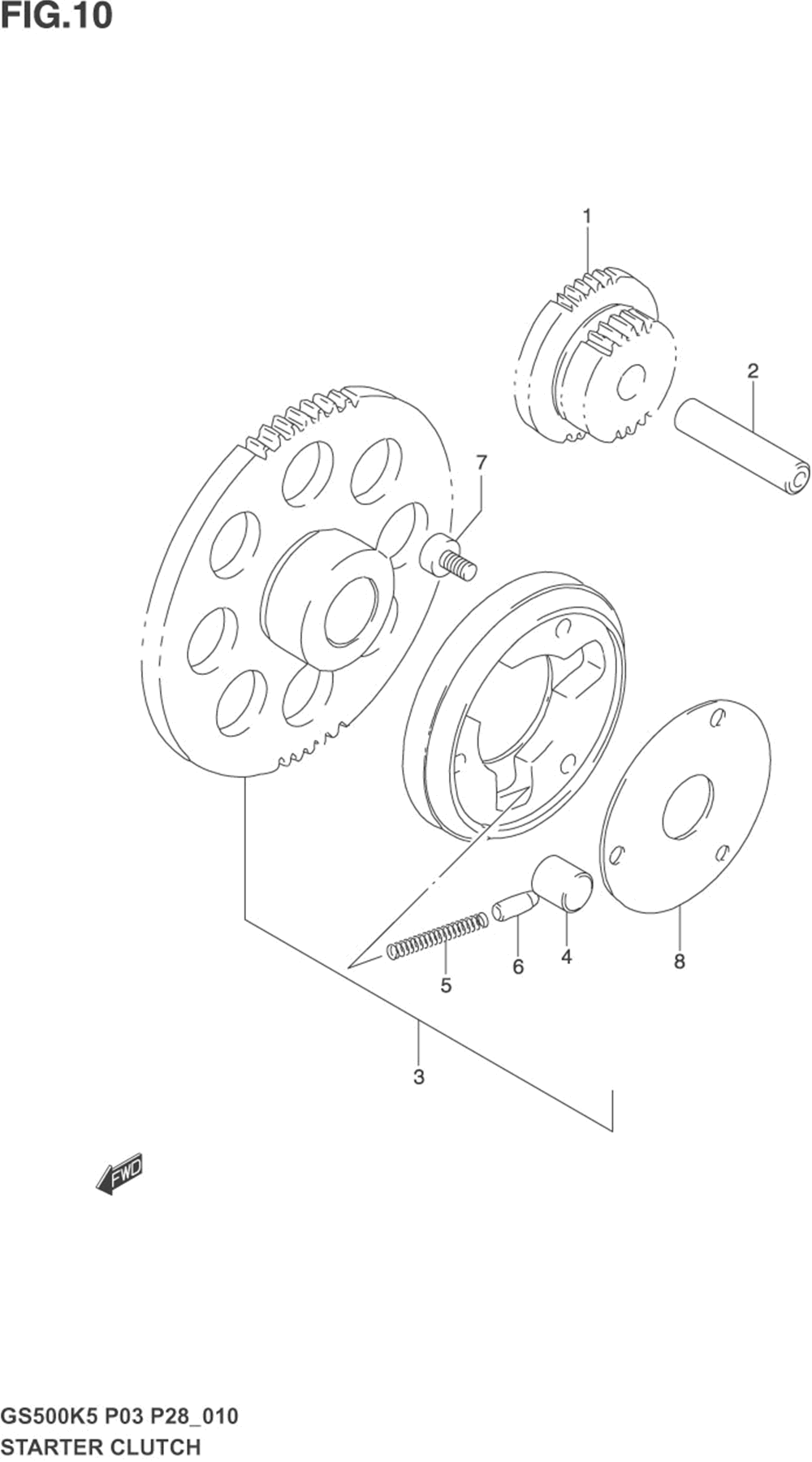 FIG.10

1

2

7

5

6

4

8

3

FWD

GS500K5 P03 P28_010
STARTER CLUTCH